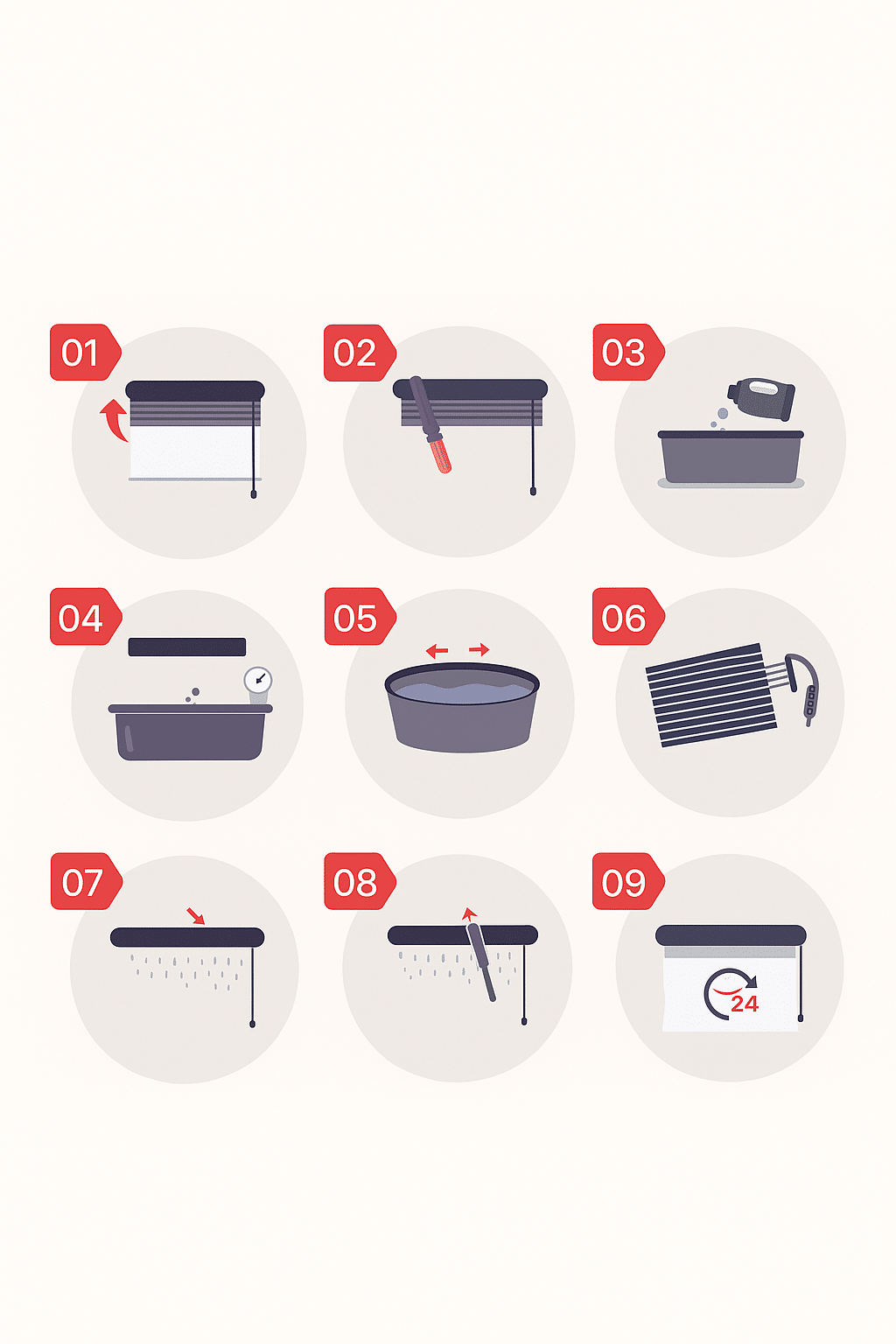 01
02
03
04
05
06
07
08
09
24